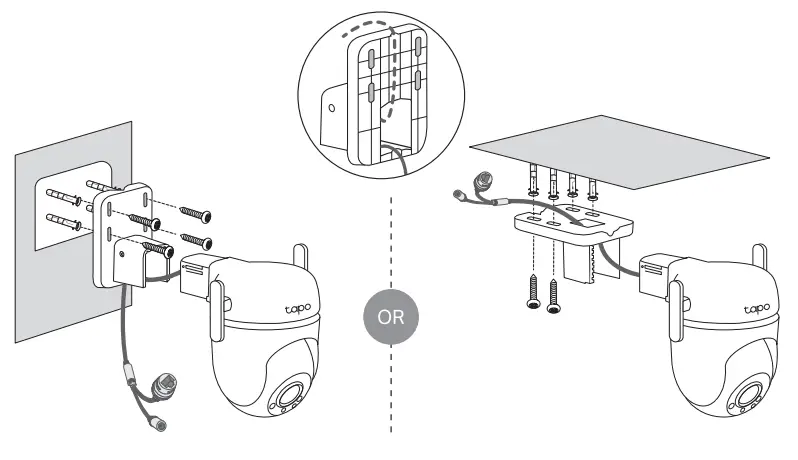 tapo

OR

tapo