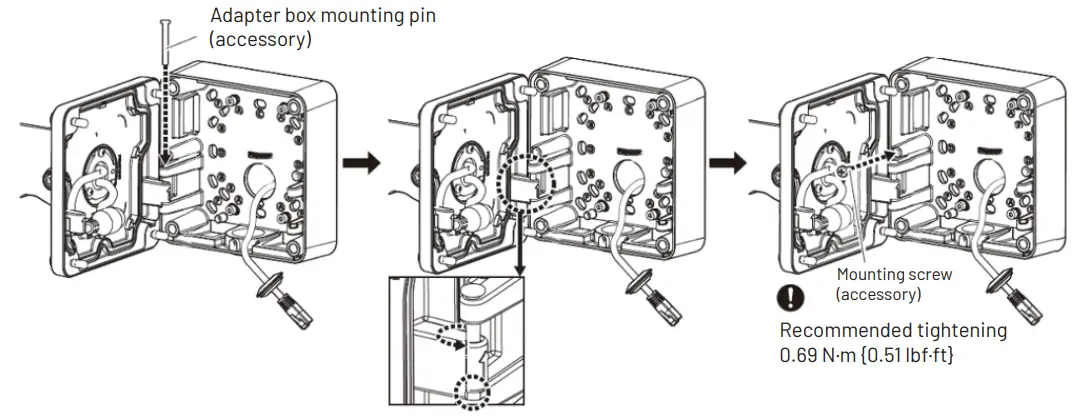 Adapter box mounting pin (accessory)

Mounting screw (accessory)

Recommended tightening 0.69 N·m {0.51 lbf·ft}