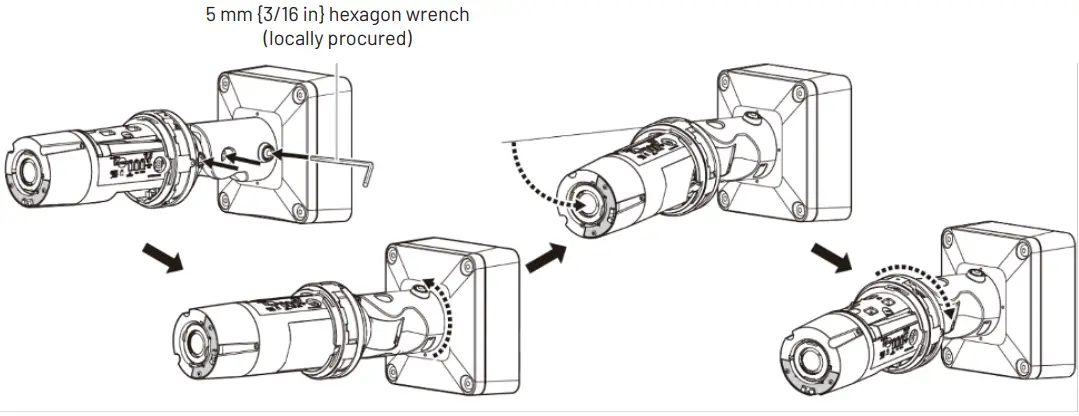 5 mm {3/16 in} hexagon wrench
(locally procured)