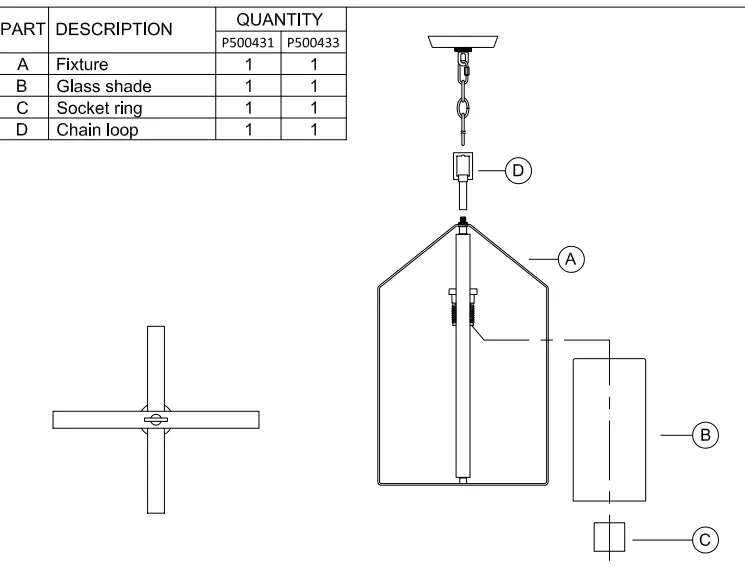 | PART | DESCRIPTION | QUANTITY P500431 | QUANTITY P500433 |
|---|---|---|---|
| A | Fixture | 1 | 1 |
| B | Glass shade | 1 | 1 |
| C | Socket ring | 1 | 1 |
| D | Chain loop | 1 | 1 |

D

A

B

C