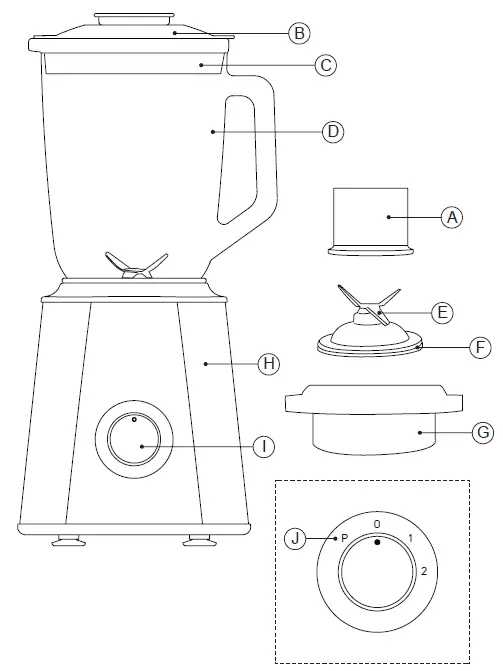 B
C
D
A
E
F
H
G
I
J
P
0
1
2