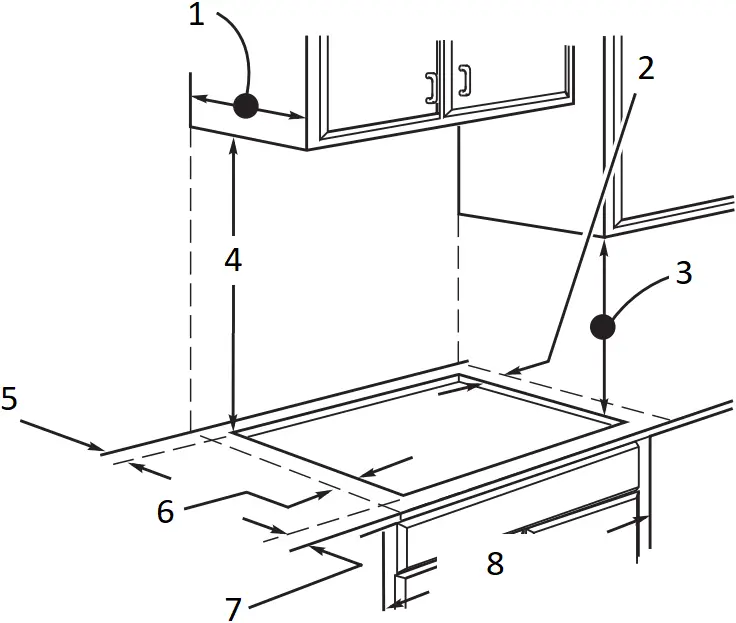 1
2
3
4
5
6
7
8