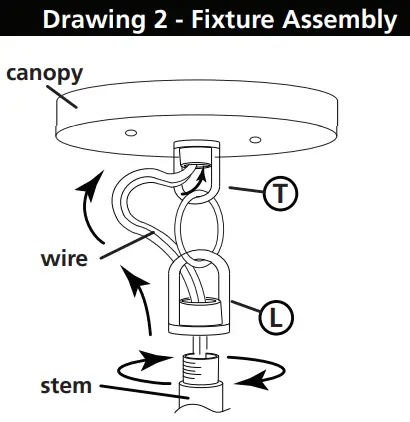 Drawing 2 - Fixture Assembly

canopy

T

wire

L

stem