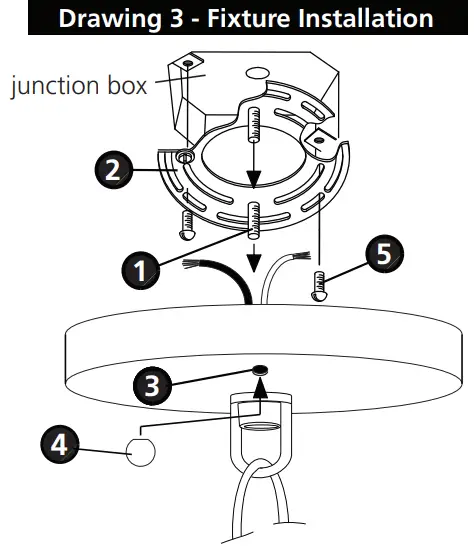 Drawing 3 - Fixture Installation

junction box

2

1

5

3

4