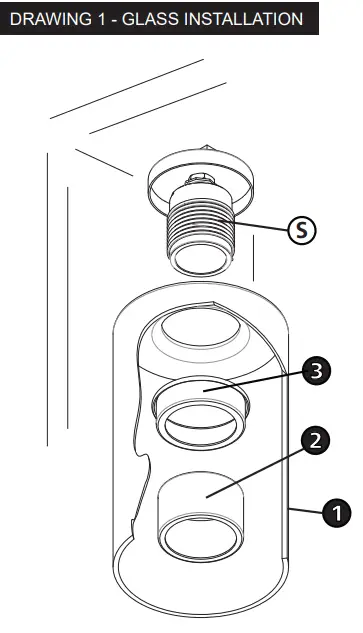 DRAWING 1 - GLASS INSTALLATION

S

3

2

1