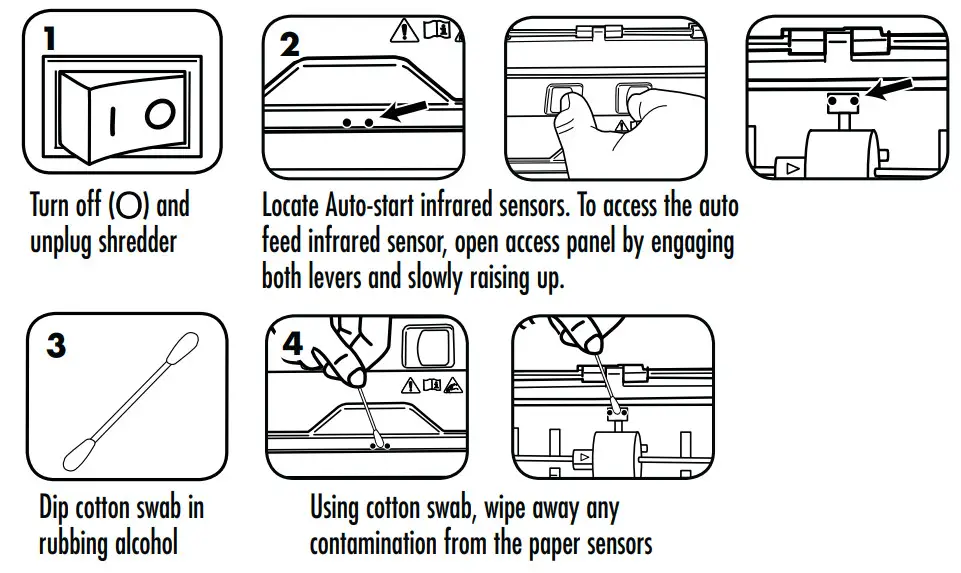 1

I O

Turn off (O) and unplug shredder

2

Locate Auto-start infrared sensors. To access the auto feed infrared sensor, open access panel by engaging both levers and slowly raising up.

3

Dip cotton swab in rubbing alcohol

4

Using cotton swab, wipe away any contamination from the paper sensors