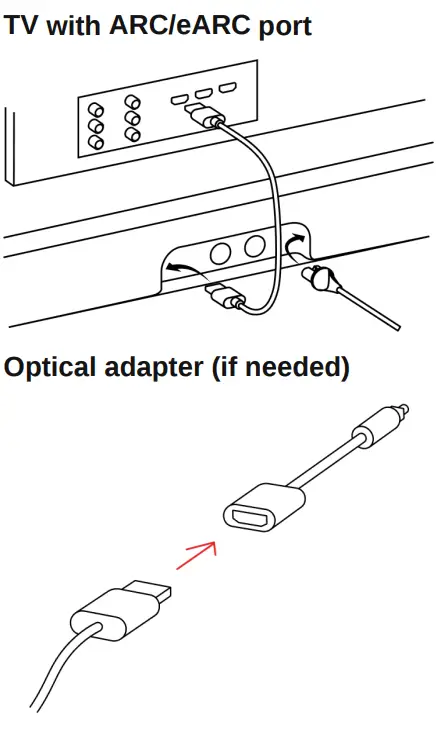 TV with ARC/eARC port

Optical adapter (if needed)