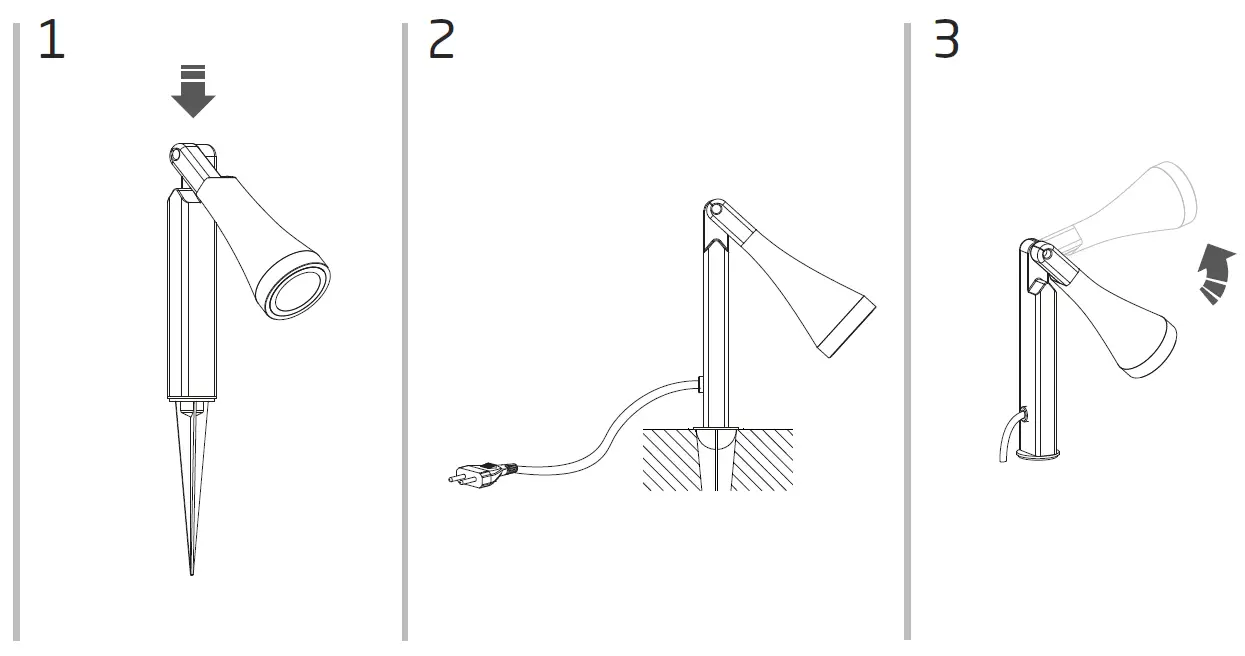 1

2

3