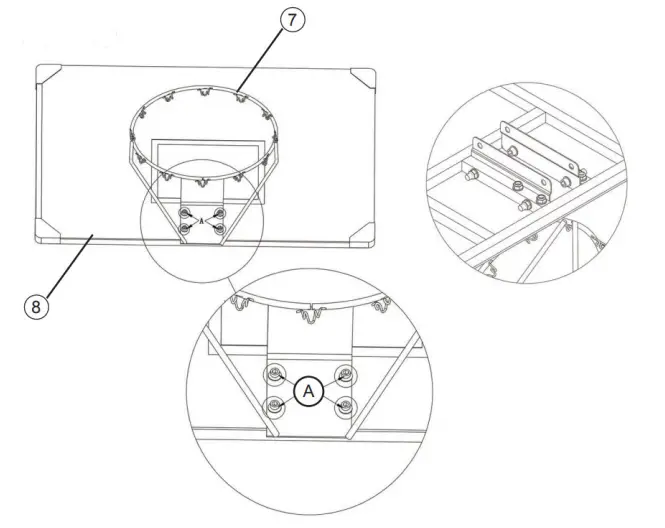 7

A

8

A