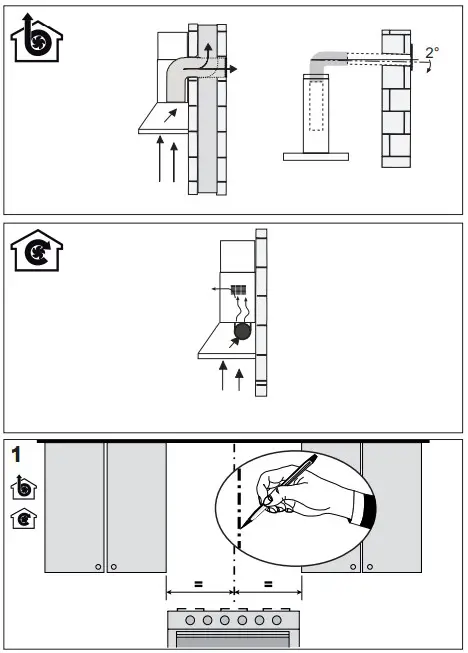 2°

1

=

=