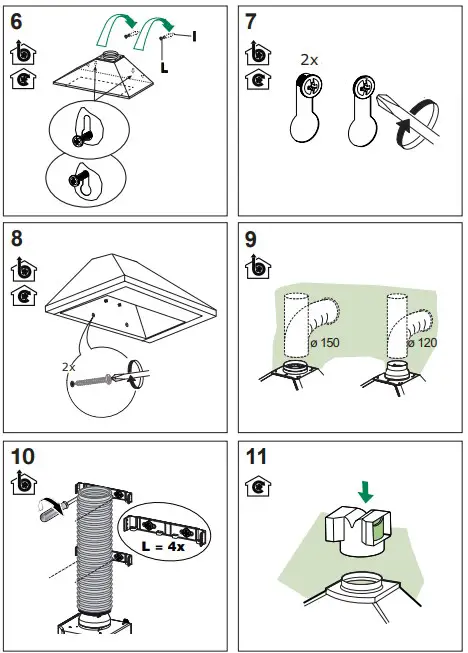 6

I

L

7

2x

8

2x

9

ø 150

ø 120

10

L = 4x

11