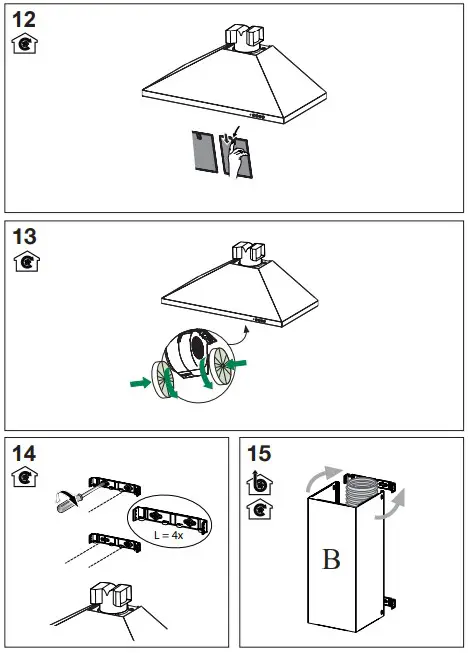 12

13

14

L = 4x

15

B