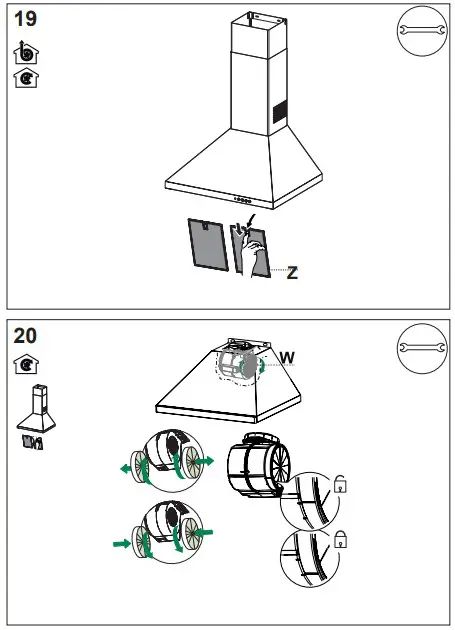 19

Z

20

W