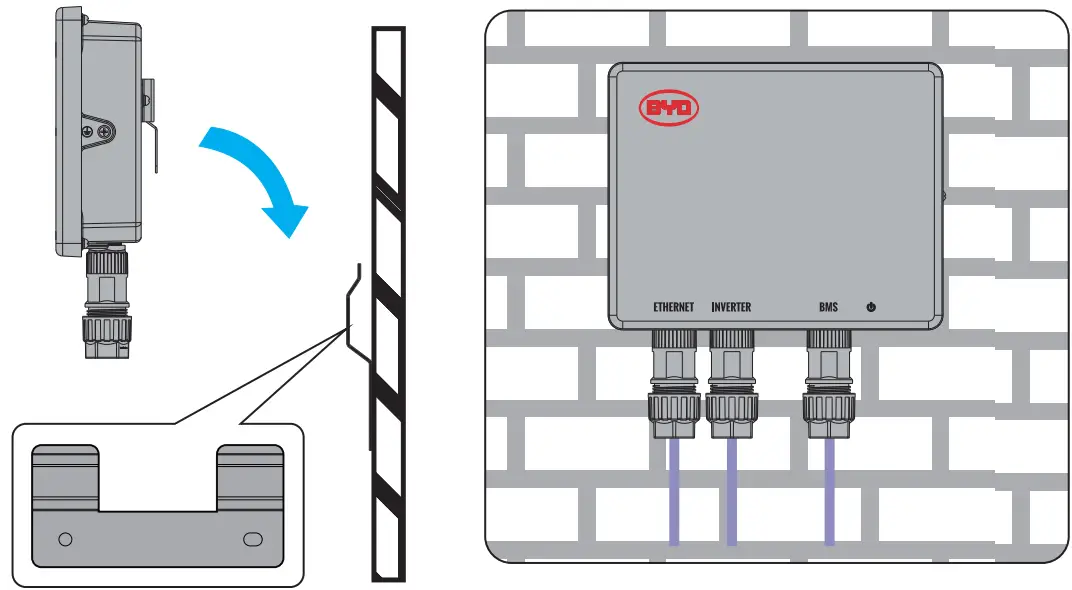 BYD

ETHERNET INVERTER BMS