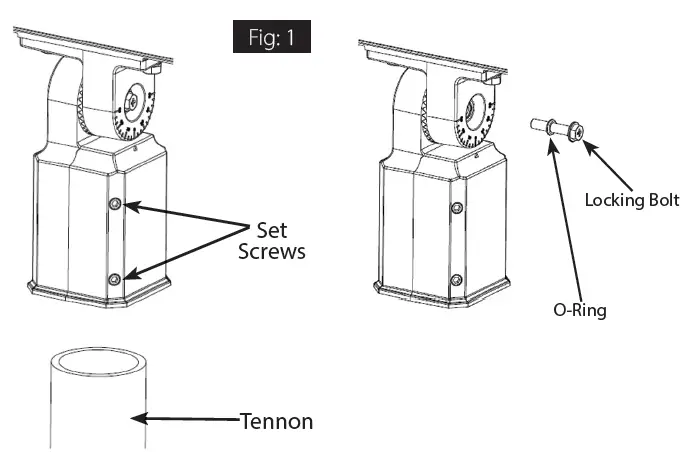 Fig: 1

Set Screws

Locking Bolt

O-Ring

Tennon