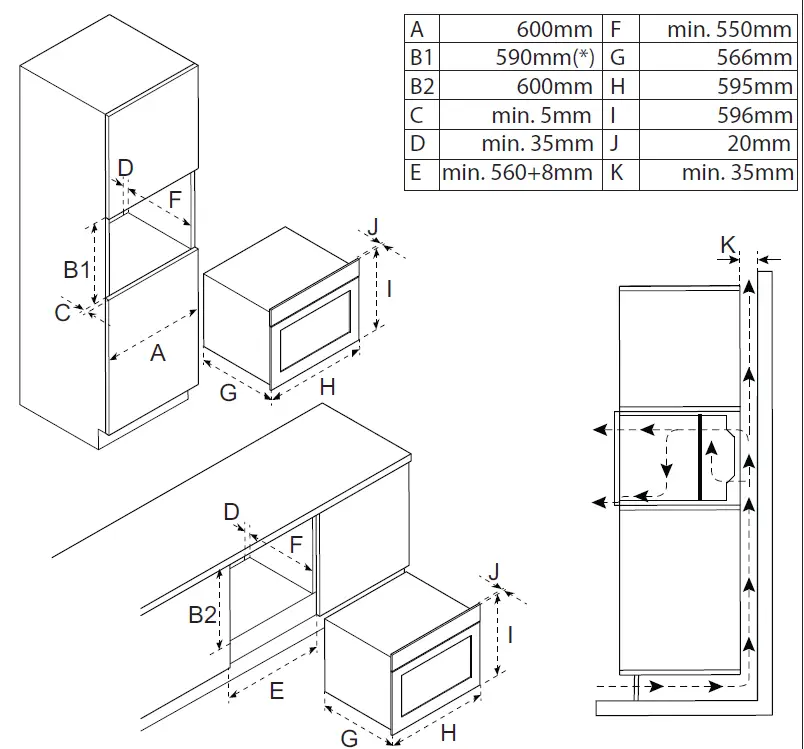 | A | 600mm | F | min. 550mm |
|---|---|---|---|
| B1 | 590mm(*) | G | 566mm |
| B2 | 600mm | H | 595mm |
| C | min. 5mm | I | 596mm |
| D | min. 35mm | J | 20mm |
| E | min. 560+8mm | K | min. 35mm |

D
F
B1
C
A
J
I
G
H
K
D
F
B2
E
J
I
G
H