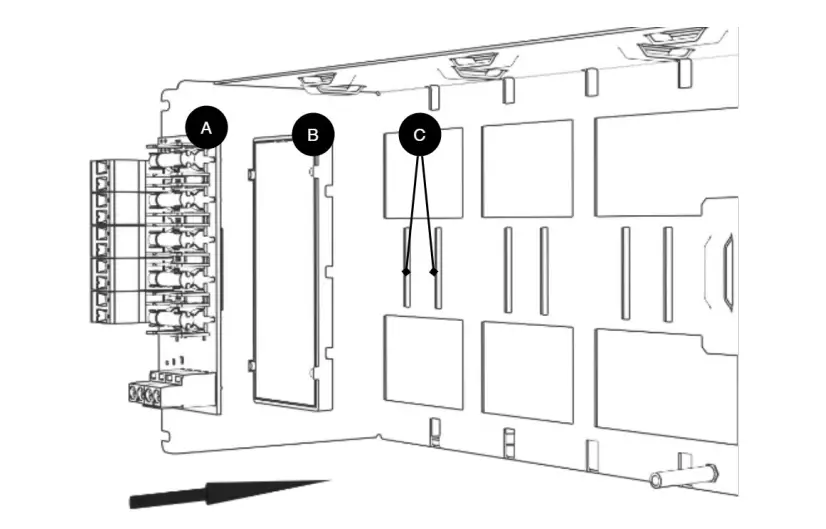 A
B
C