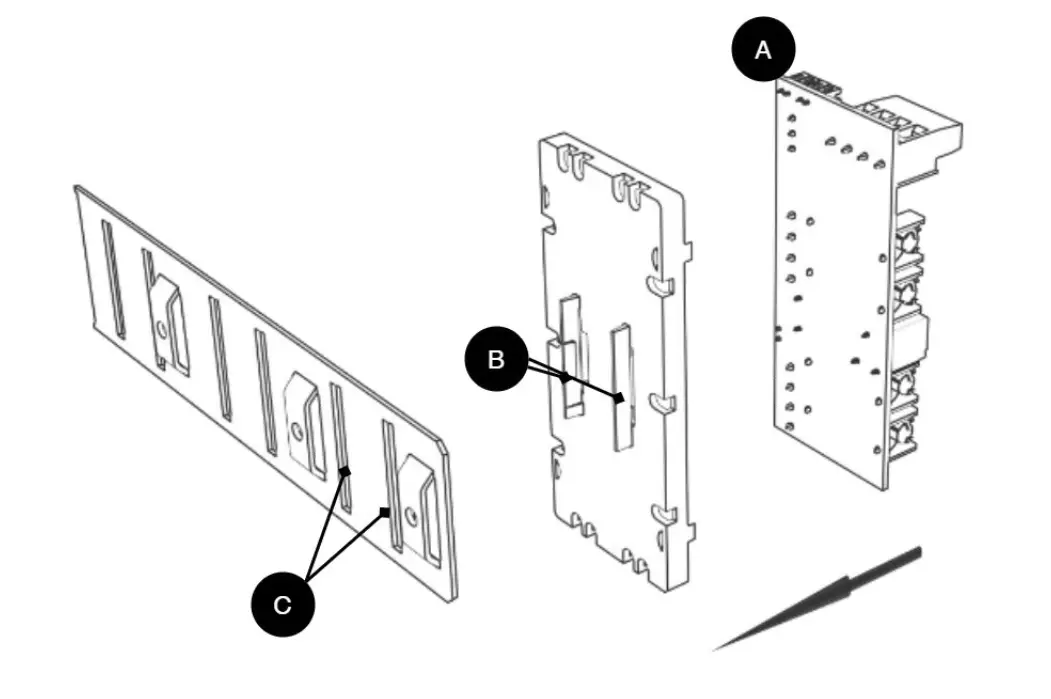 A
B
C