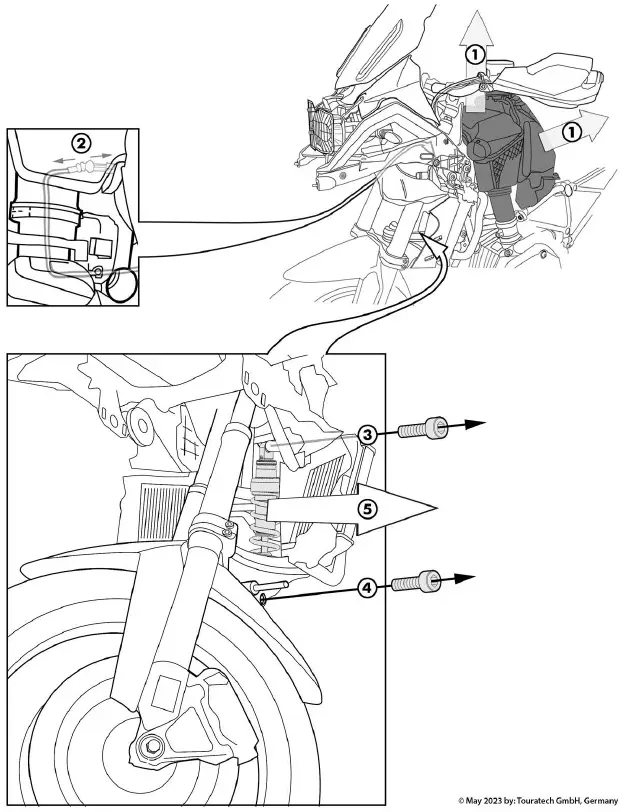 ①
①
②
③
⑤
④
© May 2023 by: Touratech GmbH, Germany