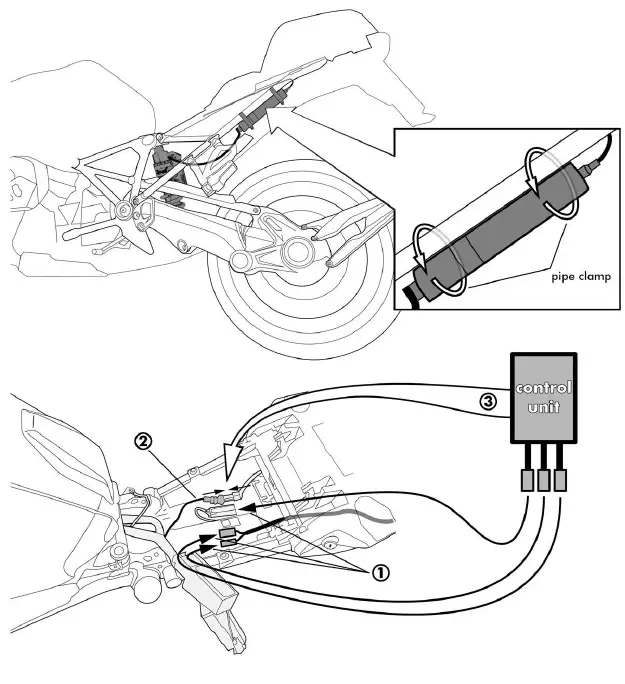 pipe clamp

control unit

③

②

①