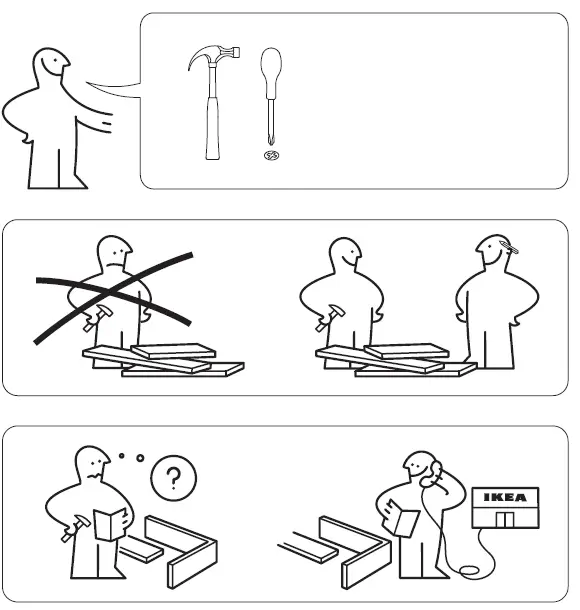 ?

IKEA