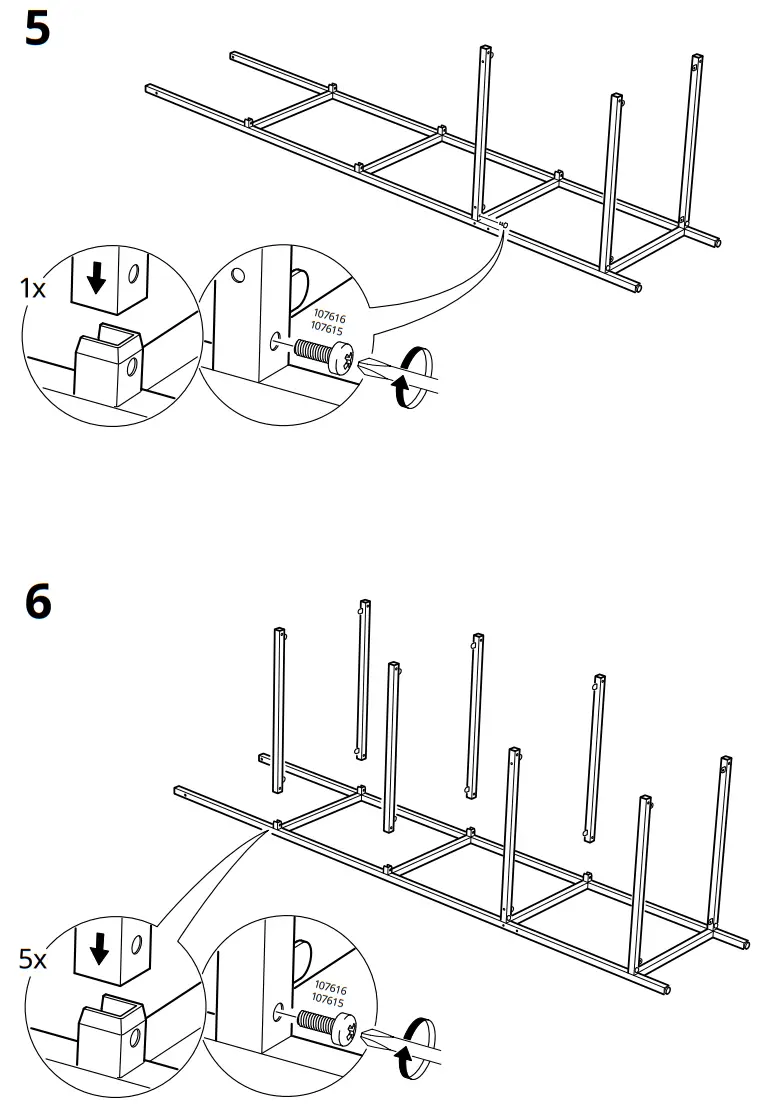 5

1x

107616
107615

6

5x

107616
107615