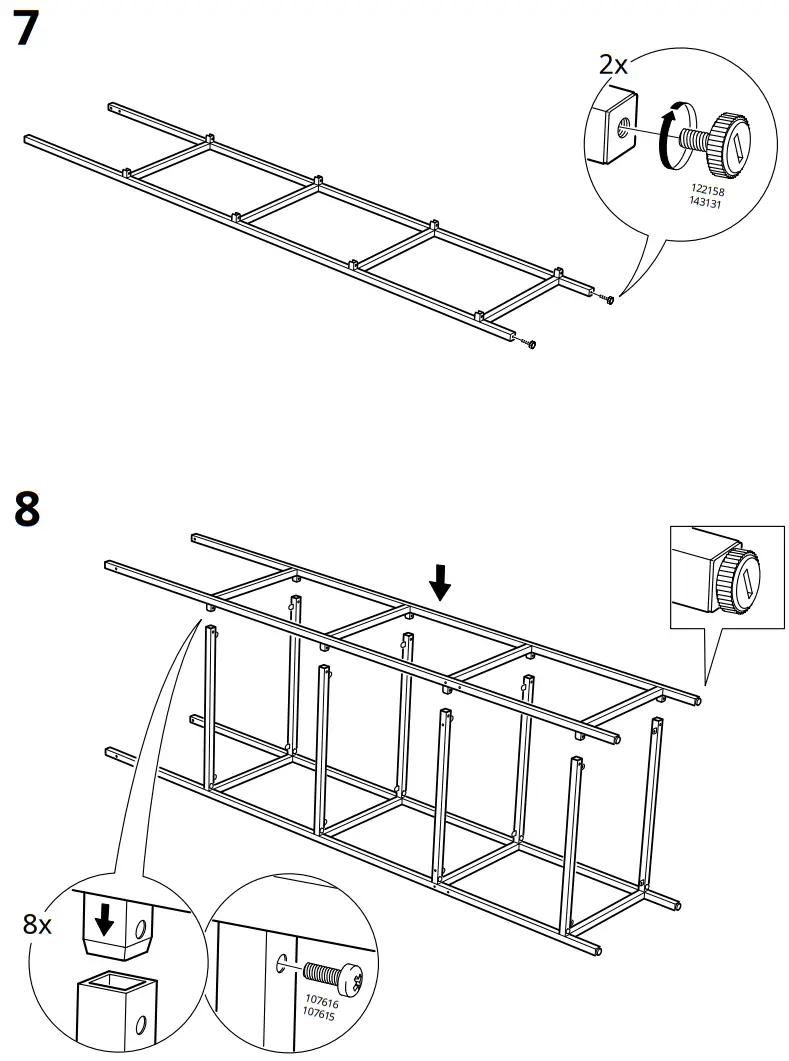 7

2x

122158
143131

8

8x

107616
107615