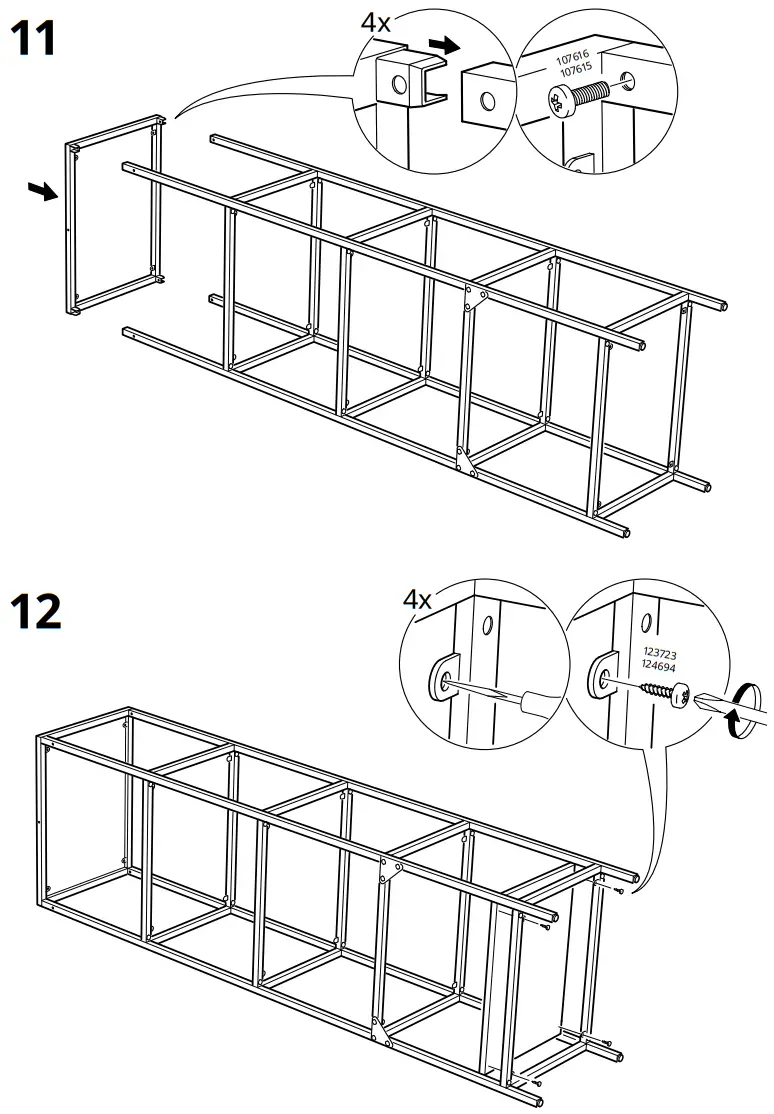 11

4x

107616
107615

12

4x

123723
124694