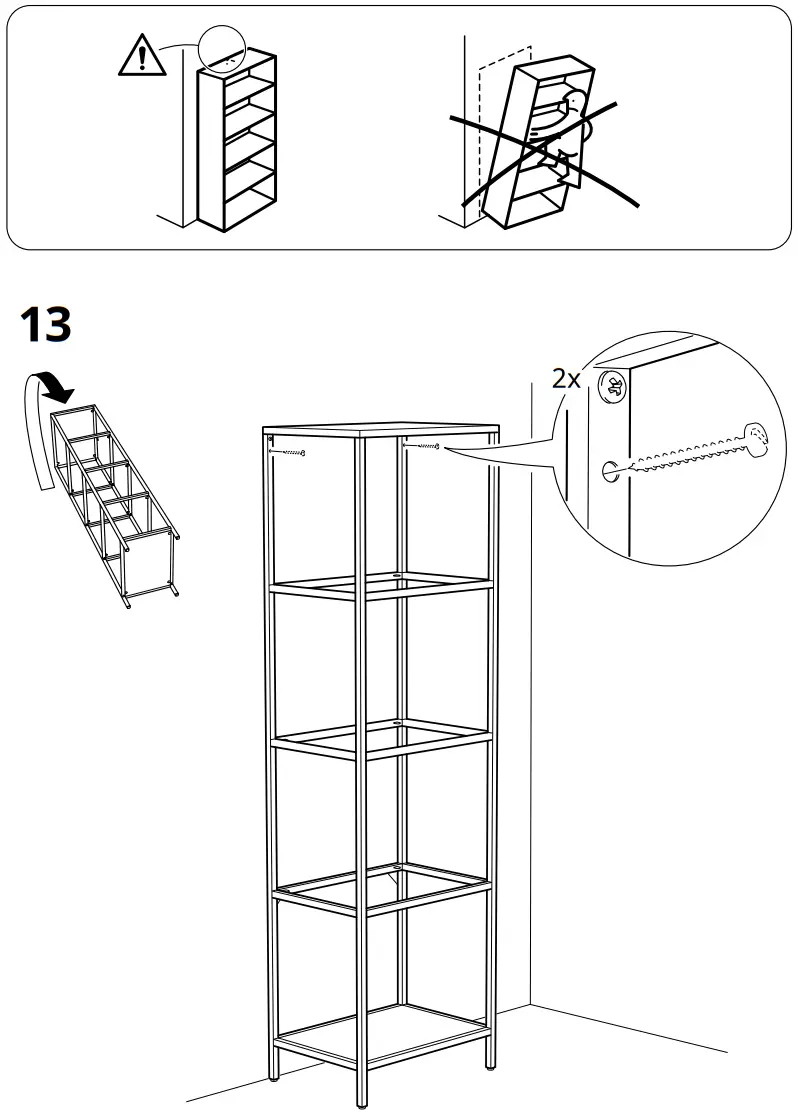 13

2x