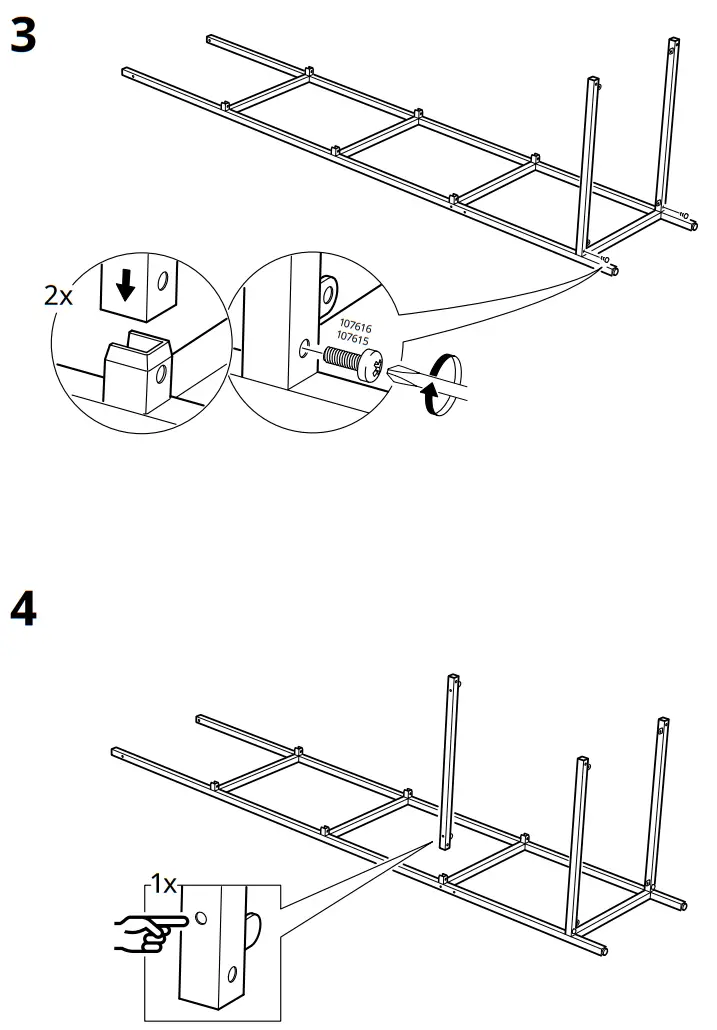 3

2x

107616
107615

4

1x