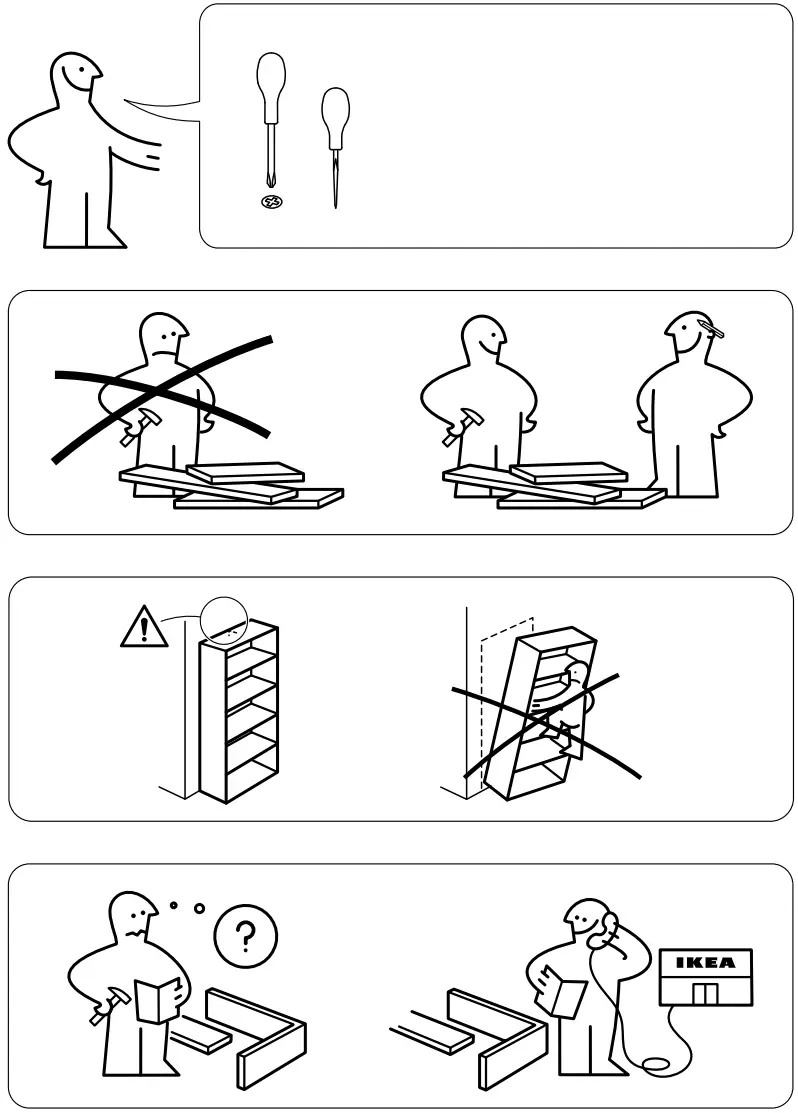 ?

IKEA