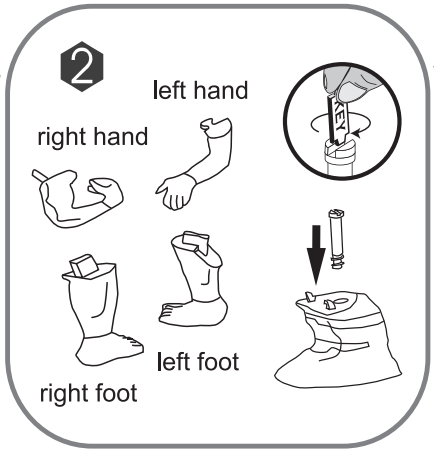 2

left hand

right hand

KEY

left foot

right foot