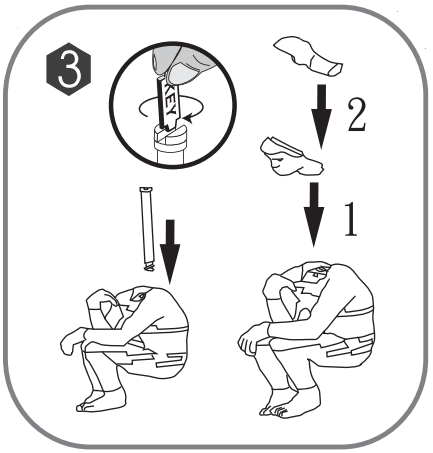 3
KEY
2
1