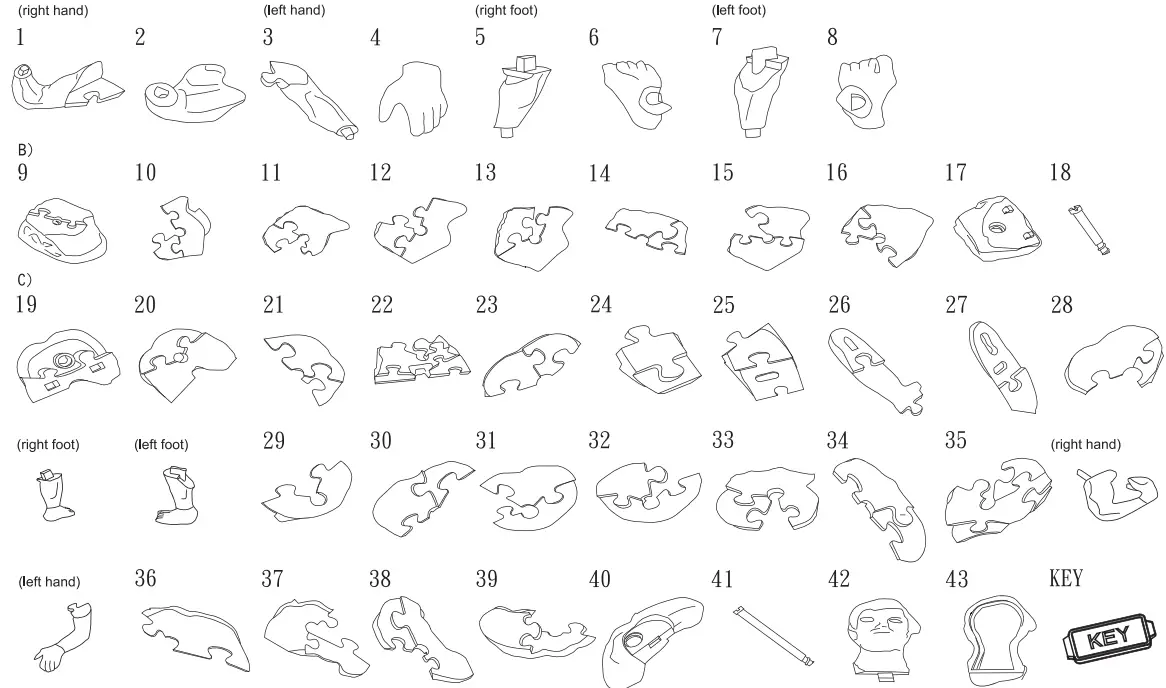 (right hand) 1 2 (left hand) 3 4 (right foot) 5 6 (left foot) 7 8

B)
9 10 11 12 13 14 15 16 17 18

C)
19 20 21 22 23 24 25 26 27 28

(right foot) (left foot) 29 30 31 32 33 34 35 (right hand)

(left hand) 36 37 38 39 40 41 42 43 KEY

KEY