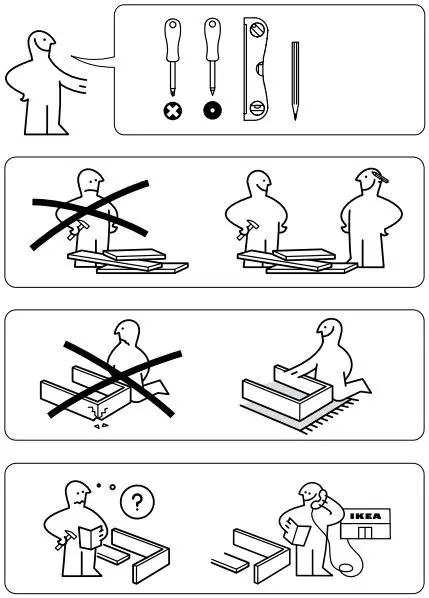 ?

IKEA