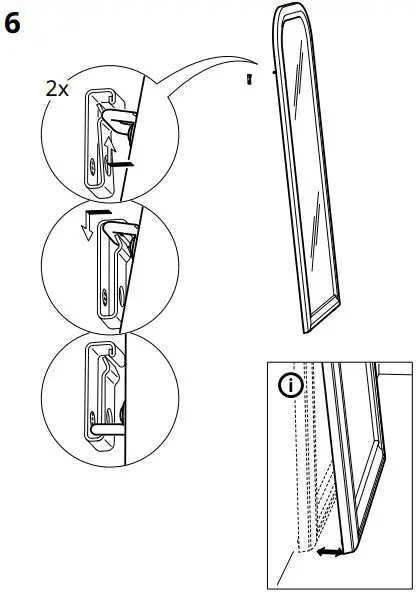 6

2x

i