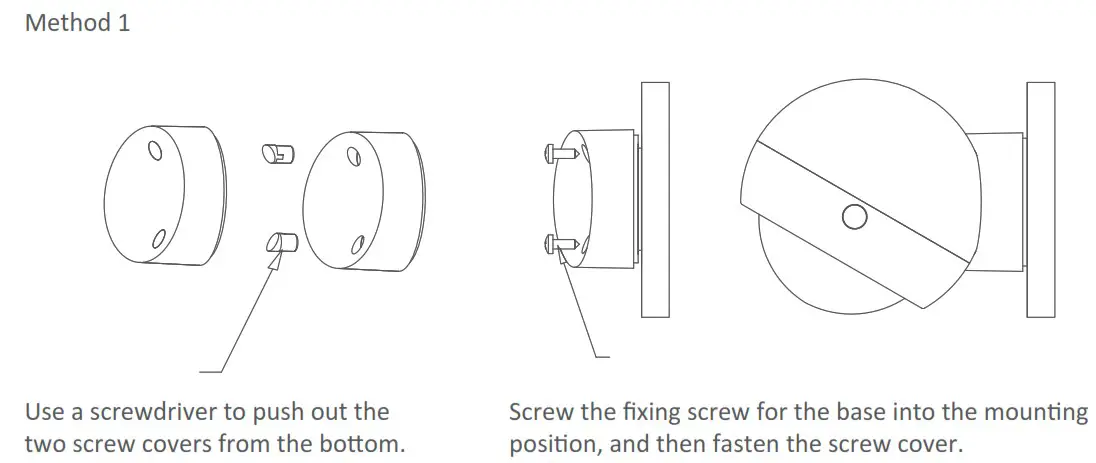 Method 1

Use a screwdriver to push out the two screw covers from the bottom.

Screw the fixing screw for the base into the mounting position, and then fasten the screw cover.