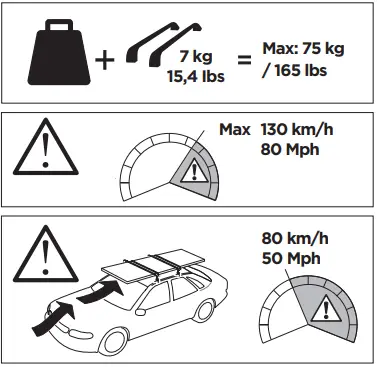 + 7 kg 15,4 lbs = Max: 75 kg / 165 lbs

Max 130 km/h 80 Mph

80 km/h 50 Mph