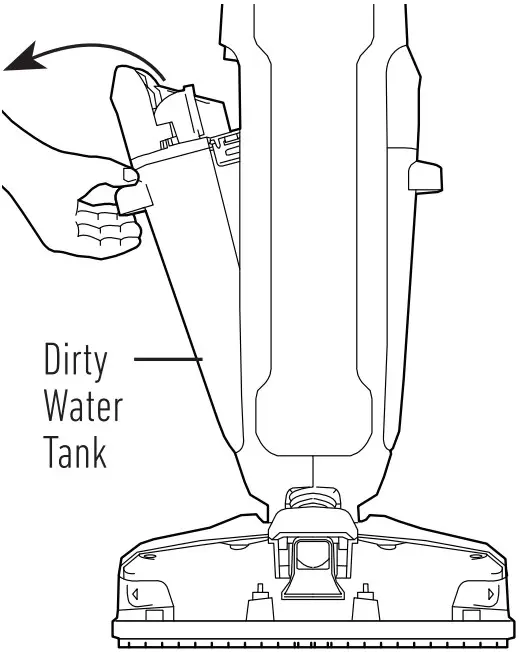 Dirty Water Tank