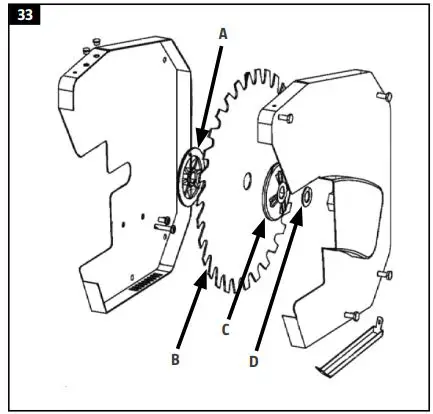 33

A

B

C

D