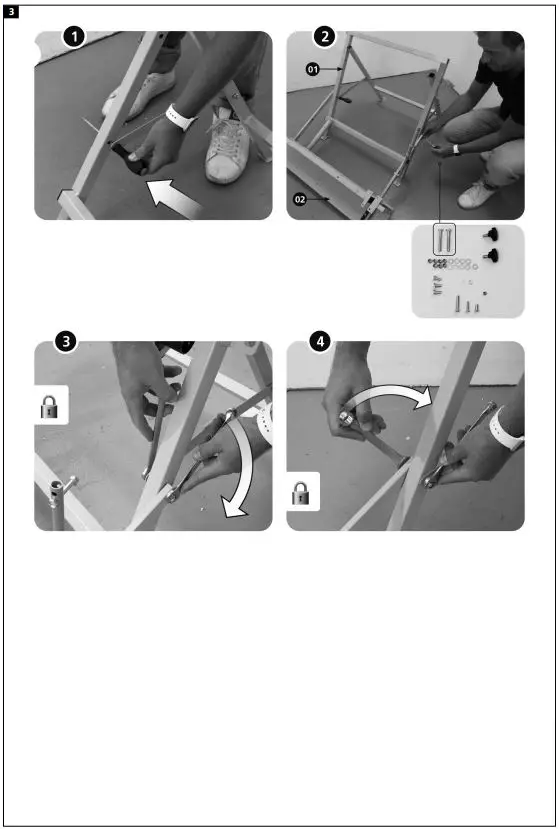 3

1

2

01

02

3

4