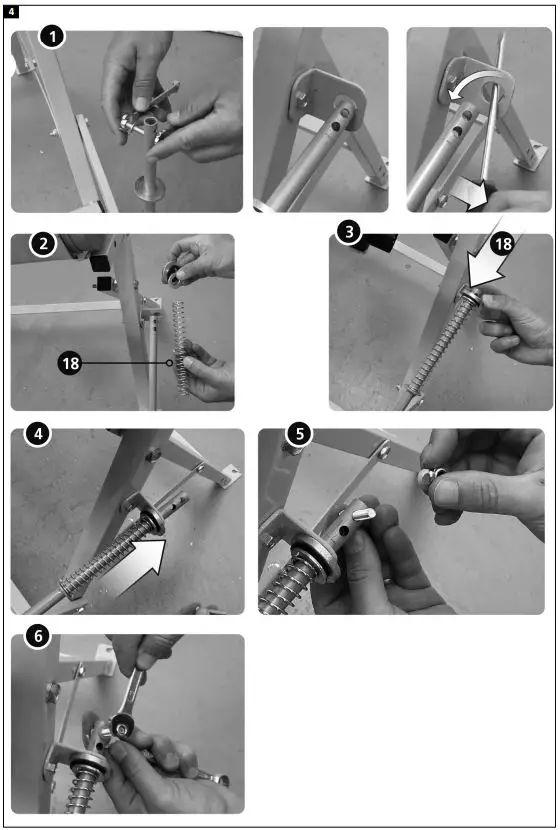 4

1

2

18

3

18

4

5

6