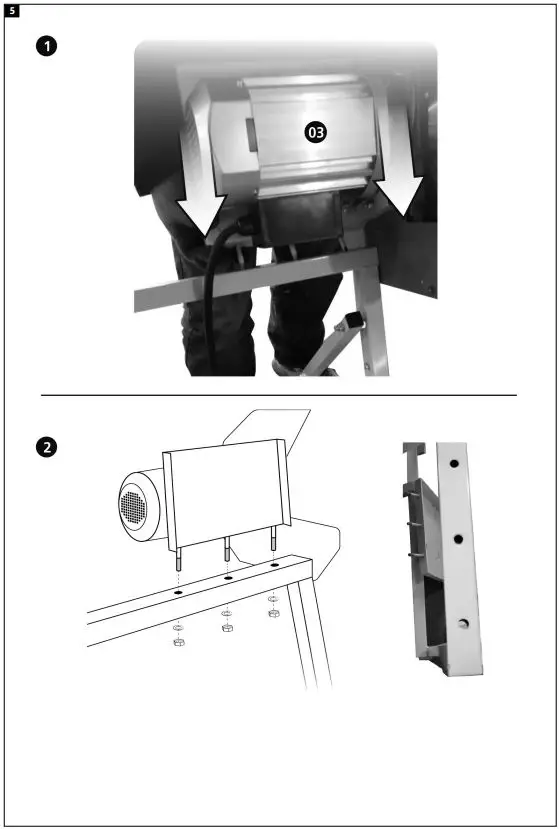 5

1

03

2