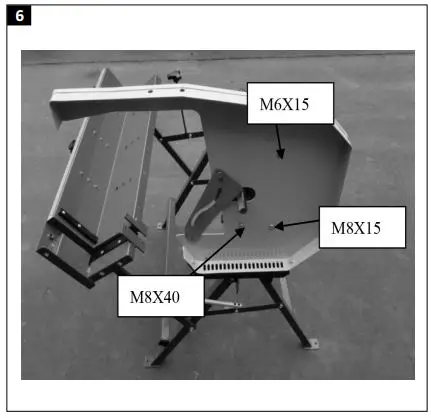 6

M6X15

M8X15

M8X40