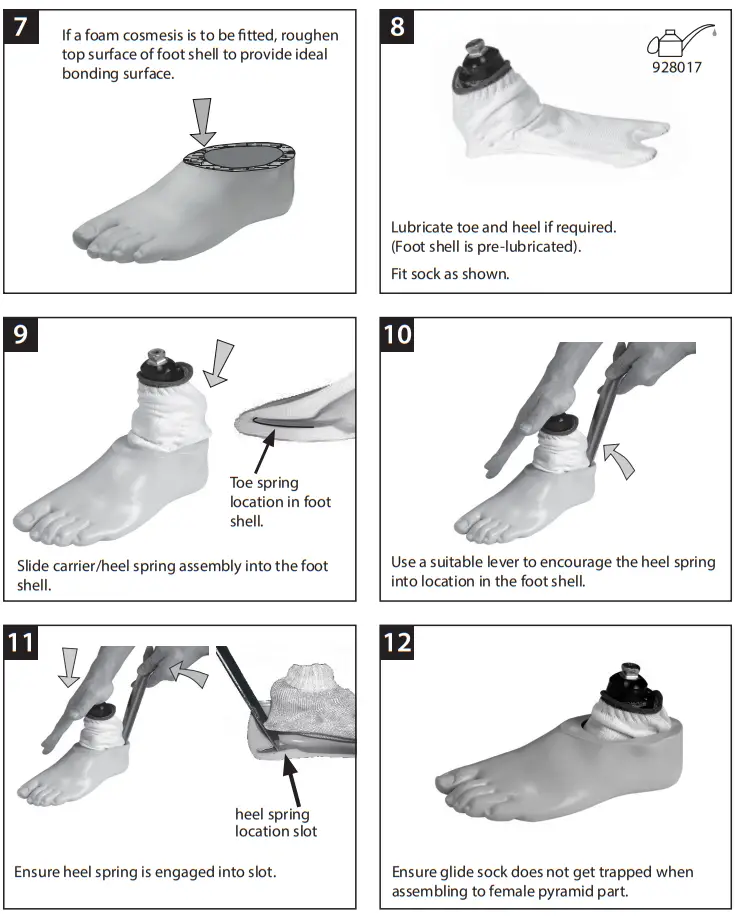 7

If a foam cosmesis is to be fitted, roughen top surface of foot shell to provide ideal bonding surface.

8

928017

Lubricate toe and heel if required. (Foot shell is pre-lubricated).

Fit sock as shown.

9

Toe spring location in foot shell.

Slide carrier/heel spring assembly into the foot shell.

10

Use a suitable lever to encourage the heel spring into location in the foot shell.

11

heel spring location slot

Ensure heel spring is engaged into slot.

12

Ensure glide sock does not get trapped when assembling to female pyramid part.