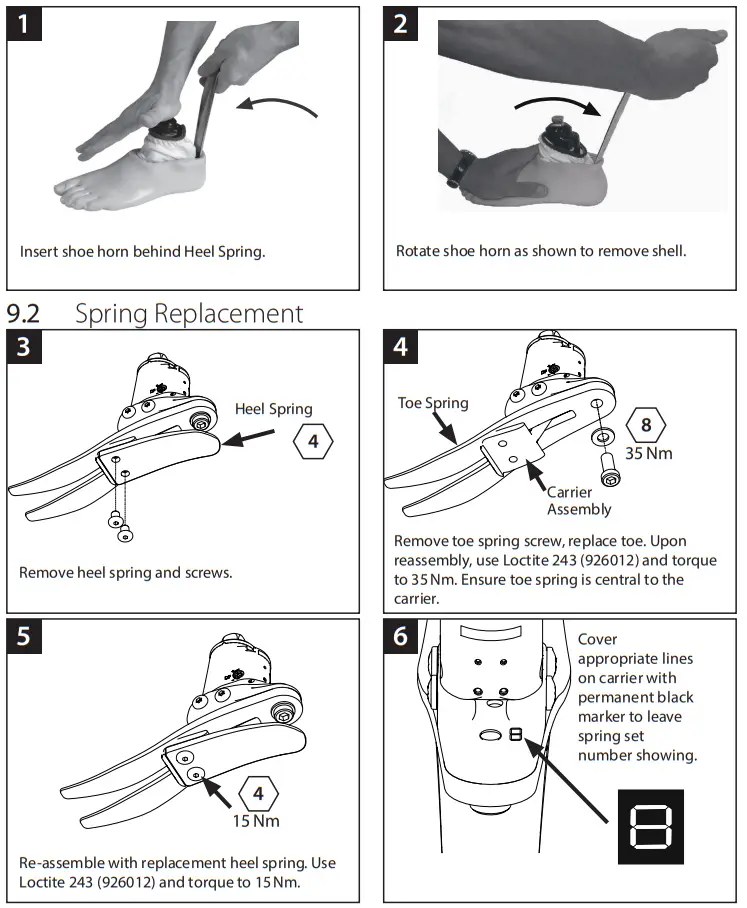 1

Insert shoe horn behind Heel Spring.

2

Rotate shoe horn as shown to remove shell.

9.2 Spring Replacement

3

Heel Spring

4

Remove heel spring and screws.

4

Toe Spring

8

35 Nm

Carrier Assembly

Remove toe spring screw, replace toe. Upon reassembly, use Loctite 243 (926012) and torque to 35 Nm. Ensure toe spring is central to the carrier.

5

4

15 Nm

Re-assemble with replacement heel spring. Use Loctite 243 (926012) and torque to 15 Nm.

6

Cover appropriate lines on carrier with permanent black marker to leave spring set number showing.

8