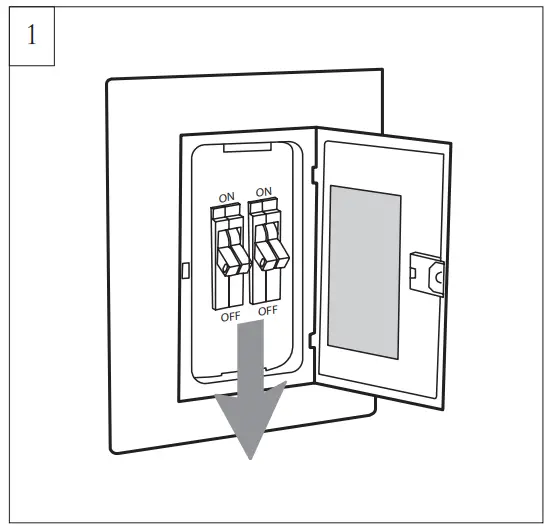 1

ON ON

OFF OFF