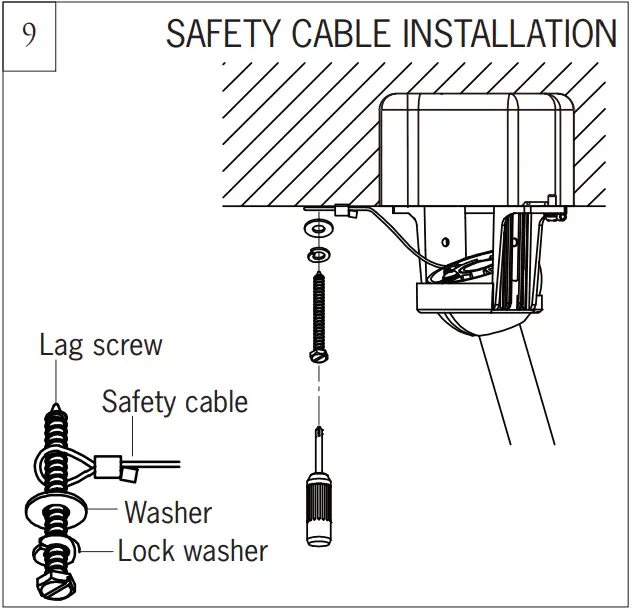 9

SAFETY CABLE INSTALLATION

Lag screw

Safety cable

Washer

Lock washer