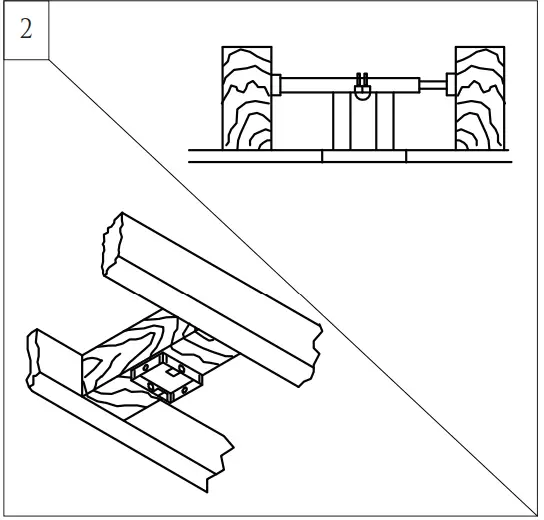 2