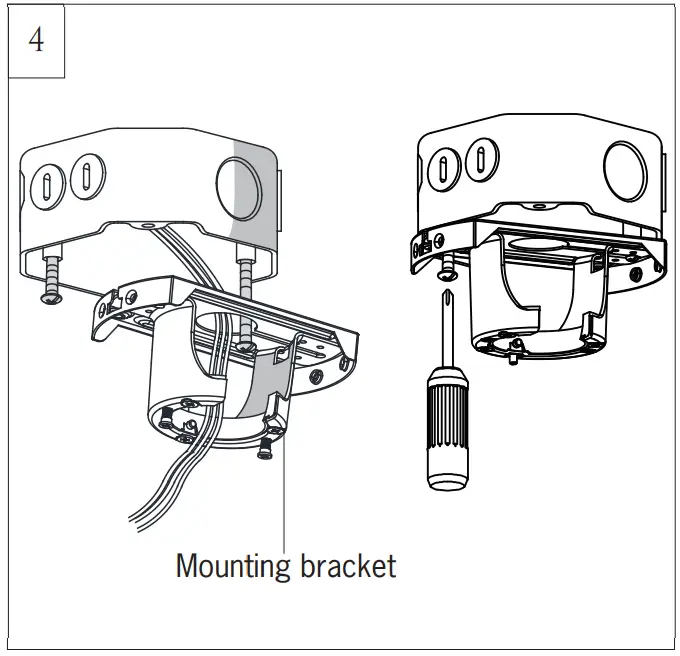 4

Mounting bracket